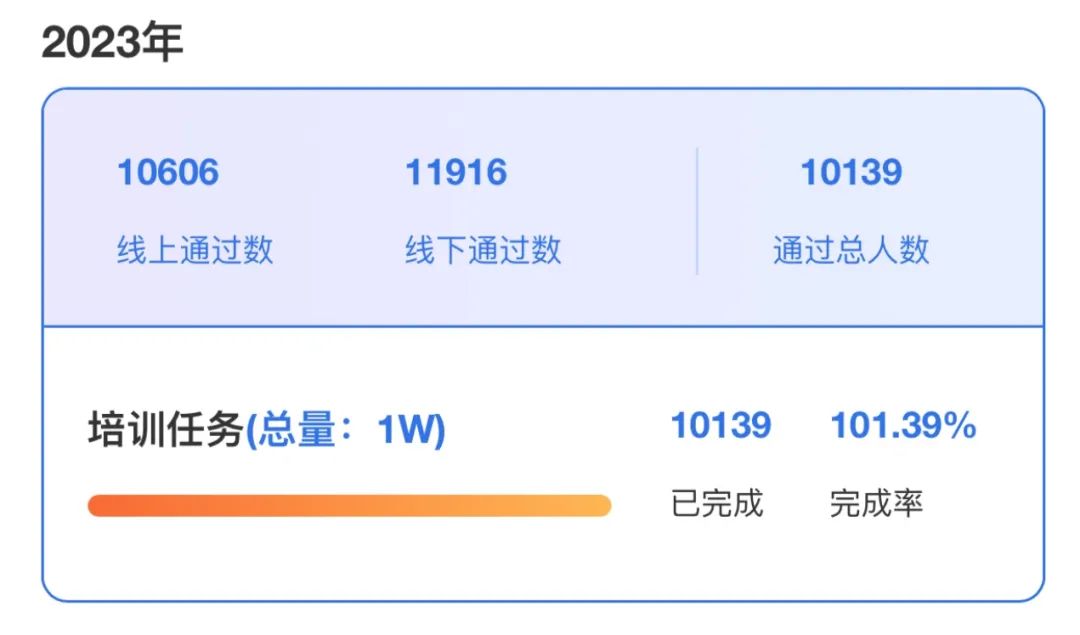 2023年

10606
线上通过数

11916
线下通过数

10139
通过总人数

培训任务(总量：1W)

10139
已完成

101.39%
完成率